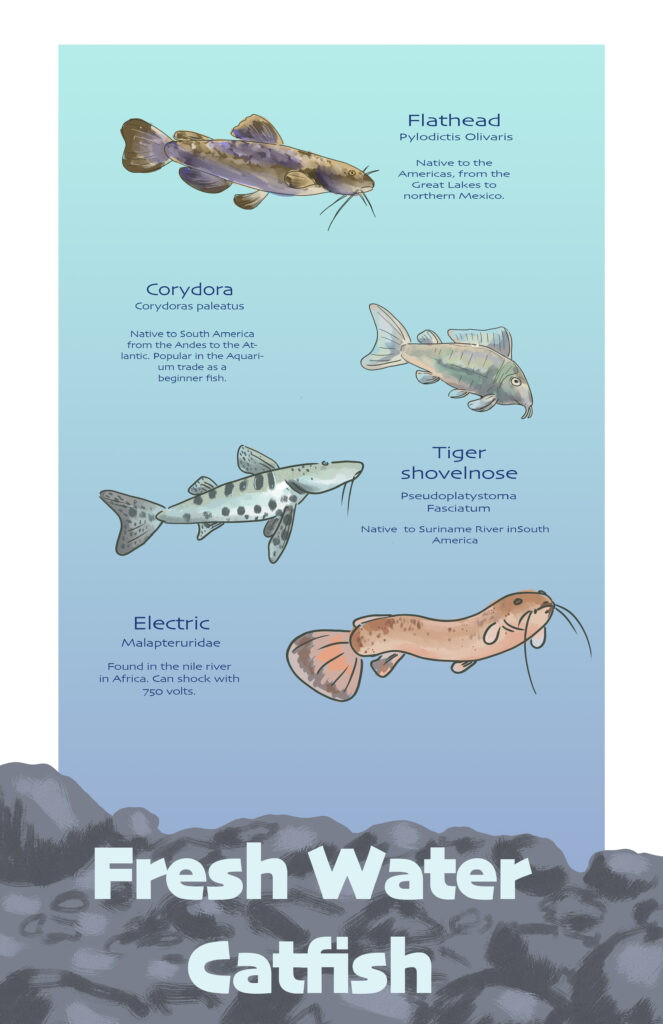 Flathead
Pylodictis Olivaris

Native to the Americas, from the Great Lakes to northern Mexico.

Corydora
Corydoras paleatus

Native to South America from the Andes to the Atlantic. Popular in the Aquarium trade as a beginner fish.

Tiger shovelnose
Pseudoplatystoma Fasciatum

Native to Suriname River inSouth America

Electric
Malapteruridae

Found in the nile river in Africa. Can shock with 750 volts.

Fresh Water Catfish